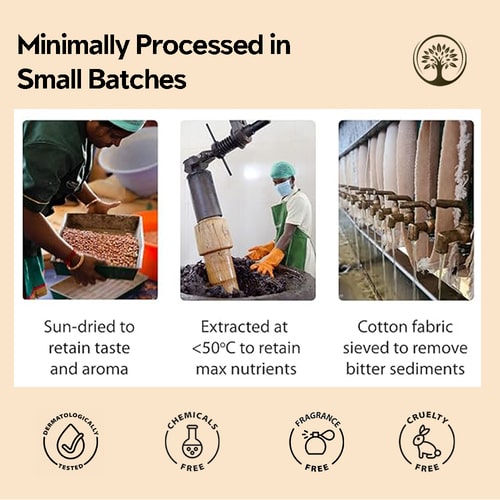 Minimally Processed in Small Batches

Sun-dried to retain taste and aroma

Extracted at <50°C to retain max nutrients

Cotton fabric sieved to remove bitter sediments

DERMATOLOGICALLY TESTED

CHEMICALS FREE

FRAGRANCE FREE

CRUELTY FREE